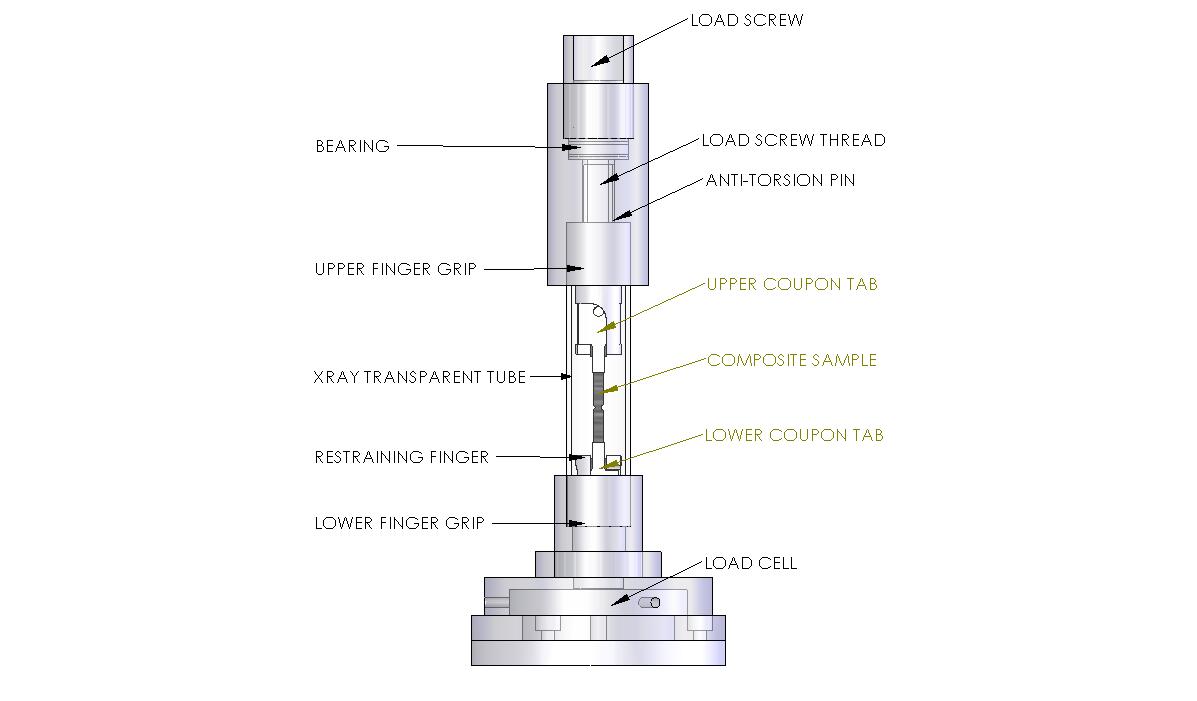 LOAD SCREW

BEARING

LOAD SCREW THREAD

ANTI-TORSION PIN

UPPER FINGER GRIP

UPPER COUPON TAB

XRAY TRANSPARENT TUBE

COMPOSITE SAMPLE

RESTRAINING FINGER

LOWER COUPON TAB

LOWER FINGER GRIP

LOAD CELL