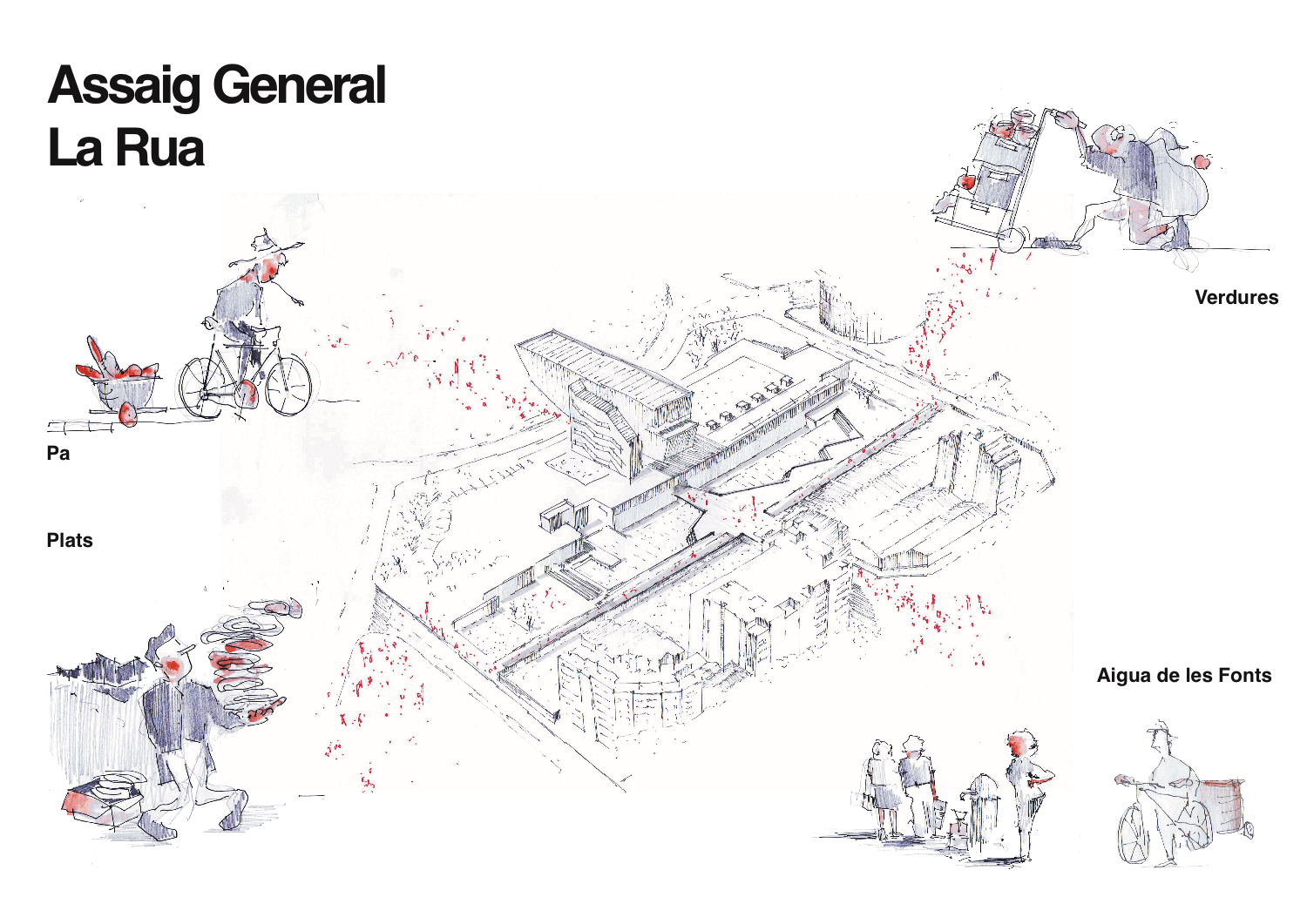 Assaig General
La Rua

Verdures

Pa

Plats

Aigua de les Fonts