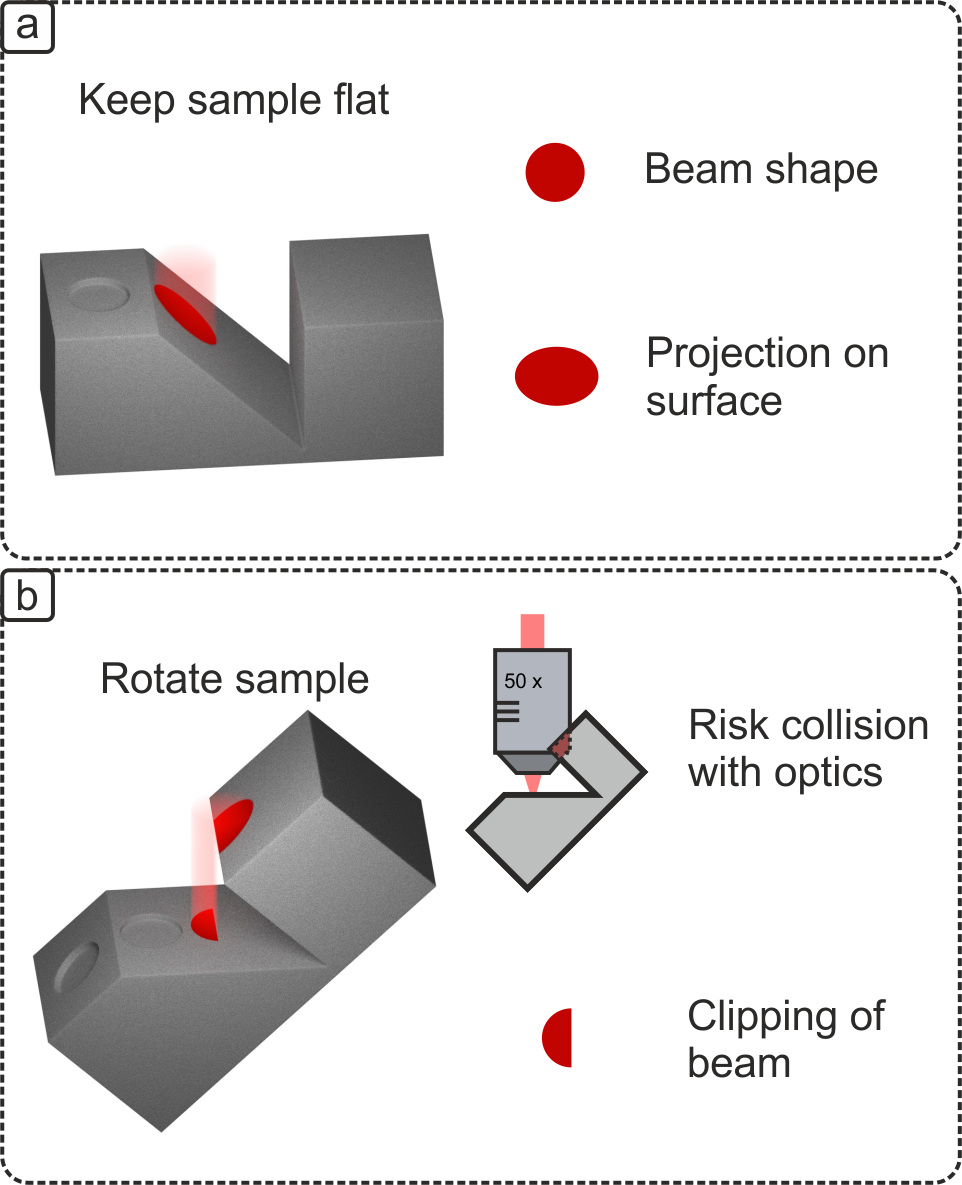 a

Keep sample flat

Beam shape

Projection on surface

b

Rotate sample

50 x

Risk collision with optics

Clipping of beam